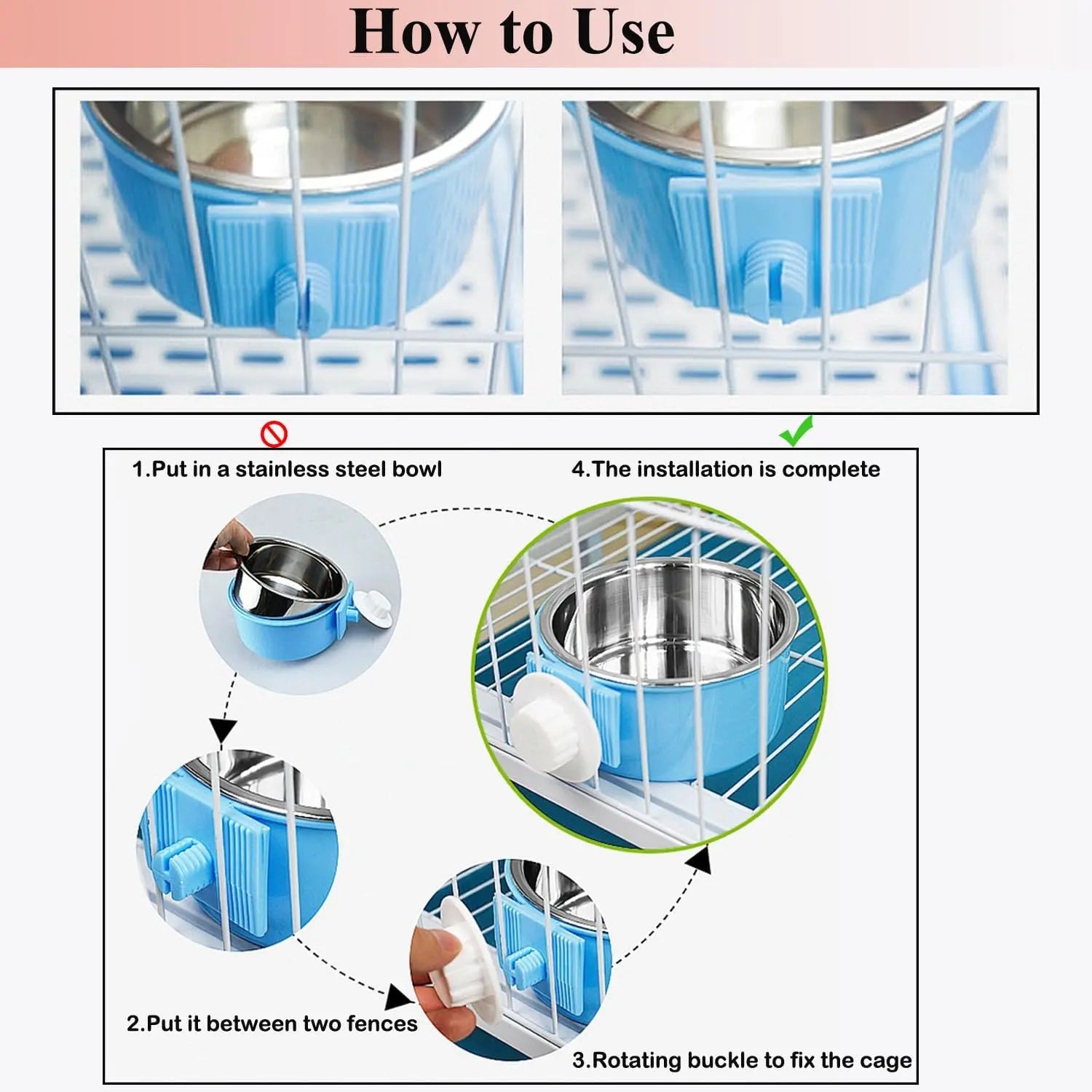 How to Use

1.Put in a stainless steel bowl

4.The installation is complete

2.Put it between two fences

3.Rotating buckle to fix the cage